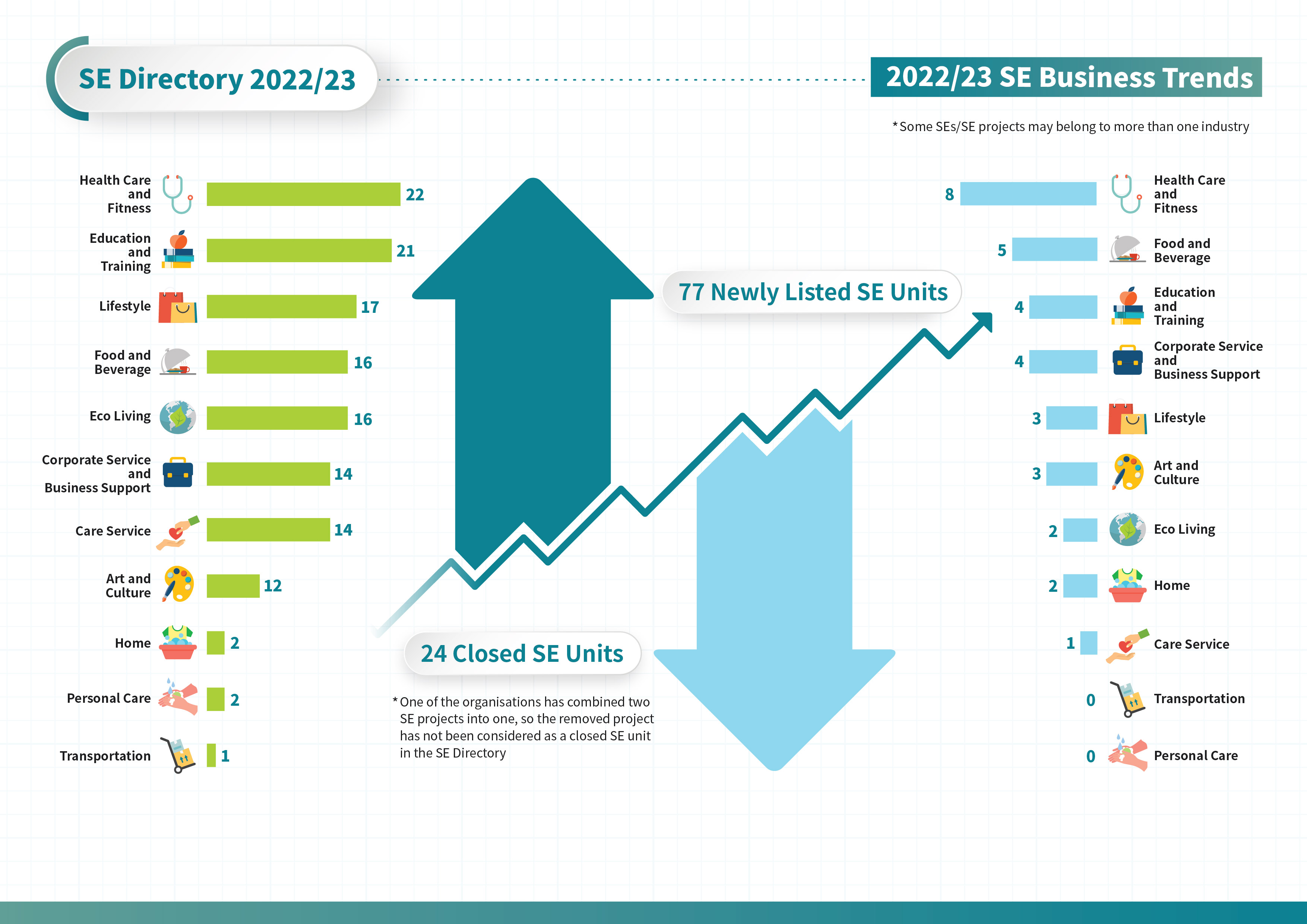 SE Directory 2022/23

2022/23 SE Business Trends

*Some SEs/SE projects may belong to more than one industry

Health Care and Fitness 22
Education and Training 21
Lifestyle 17
Food and Beverage 16
Eco Living 16
Corporate Service and Business Support 14
Care Service 14
Art and Culture 12
Home 2
Personal Care 2
Transportation 1

77 Newly Listed SE Units

24 Closed SE Units

*One of the organisations has combined two SE projects into one, so the removed project has not been considered as a closed SE unit in the SE Directory

8 Health Care and Fitness
5 Food and Beverage
4 Education and Training
4 Corporate Service and Business Support
3 Lifestyle
3 Art and Culture
2 Eco Living
2 Home
1 Care Service
0 Transportation
0 Personal Care